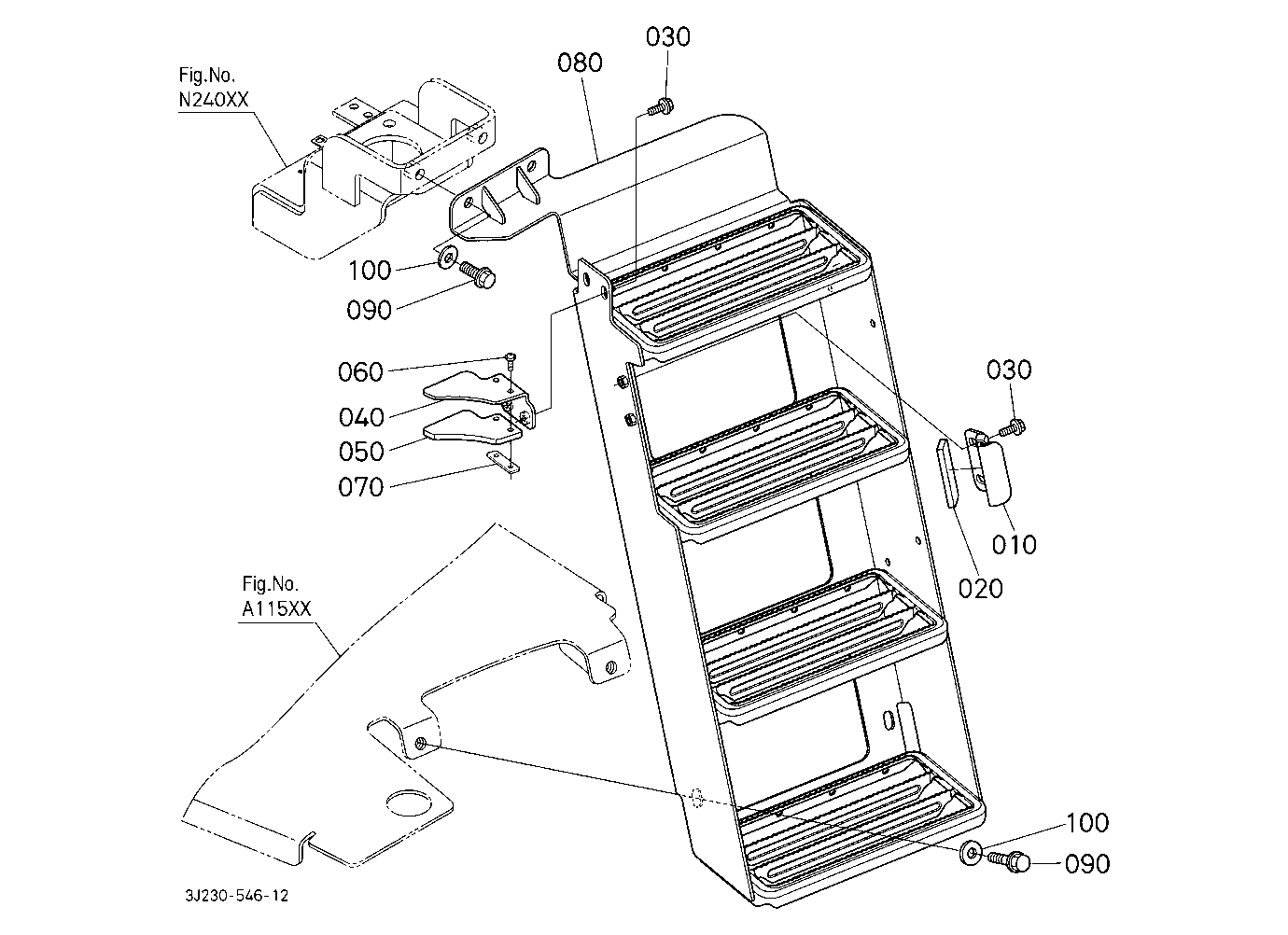 Fig.No.
N240XX

080

030

100

090

060

040

050

070

030

010

020

Fig.No.
A115XX

100

090

3J230-546-12